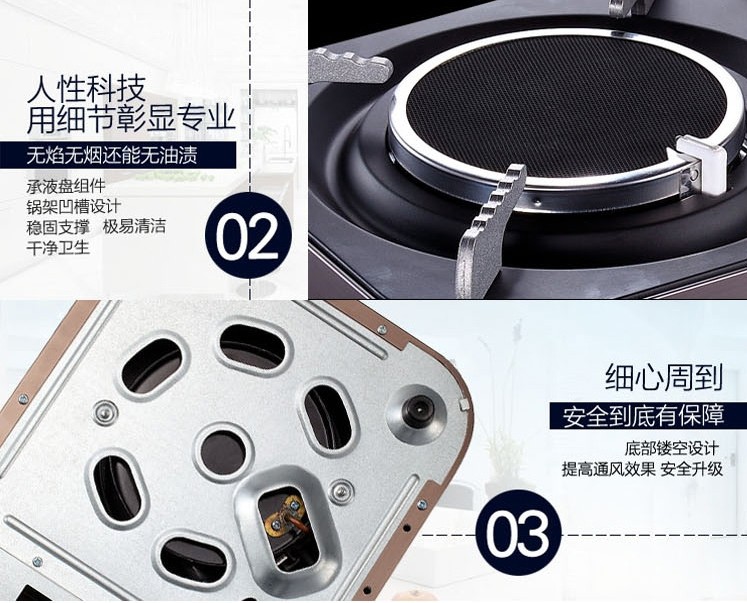 人性科技
用细节彰显专业

无焰无烟还能无油渍

承液盘组件
锅架凹槽设计
稳固支撑 极易清洁
干净卫生

02

细心周到

安全到底有保障

底部镂空设计
提高通风效果 安全升级

03