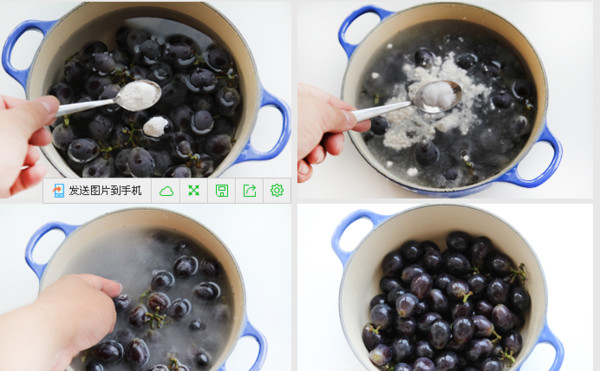 发送图片到手机