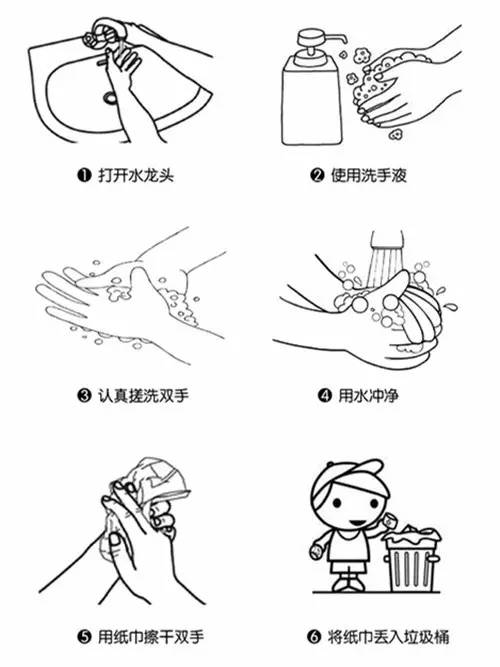 ❶ 打开水龙头

❷ 使用洗手液

❸ 认真搓洗双手

❹ 用水冲净

❺ 用纸巾擦干双手

❻ 将纸巾丢入垃圾桶