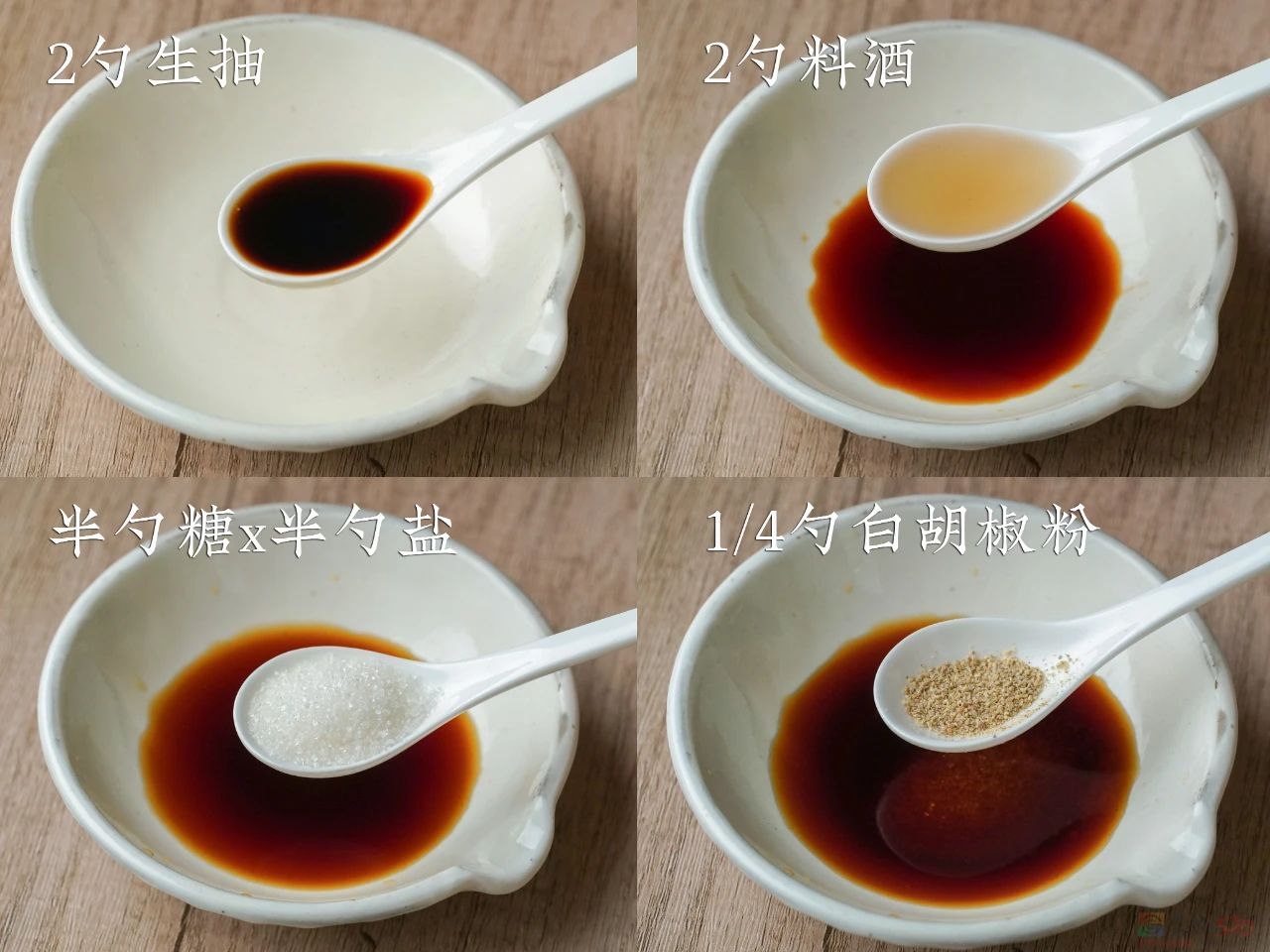 2勺生抽

2勺料酒

半勺糖x半勺盐

1/4勺白胡椒粉